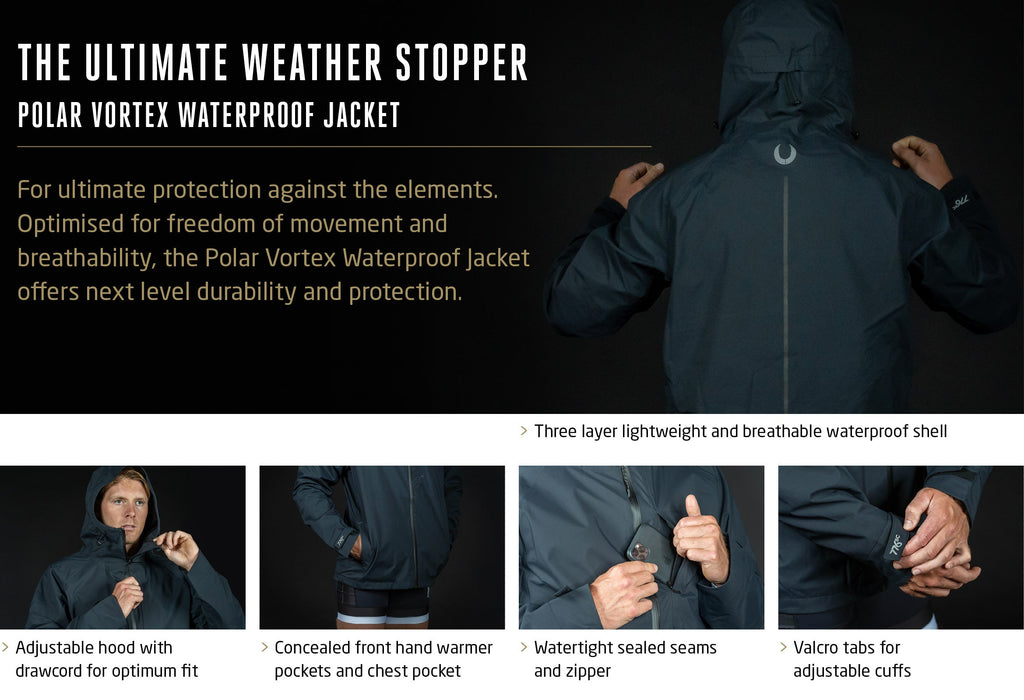 THE ULTIMATE WEATHER STOPPER
POLAR VORTEX WATERPROOF JACKET

For ultimate protection against the elements. Optimised for freedom of movement and breathability, the Polar Vortex Waterproof Jacket offers next level durability and protection.

> Three layer lightweight and breathable waterproof shell

> Adjustable hood with drawcord for optimum fit

> Concealed front hand warmer pockets and chest pocket

> Watertight sealed seams and zipper

> Valcro tabs for adjustable cuffs